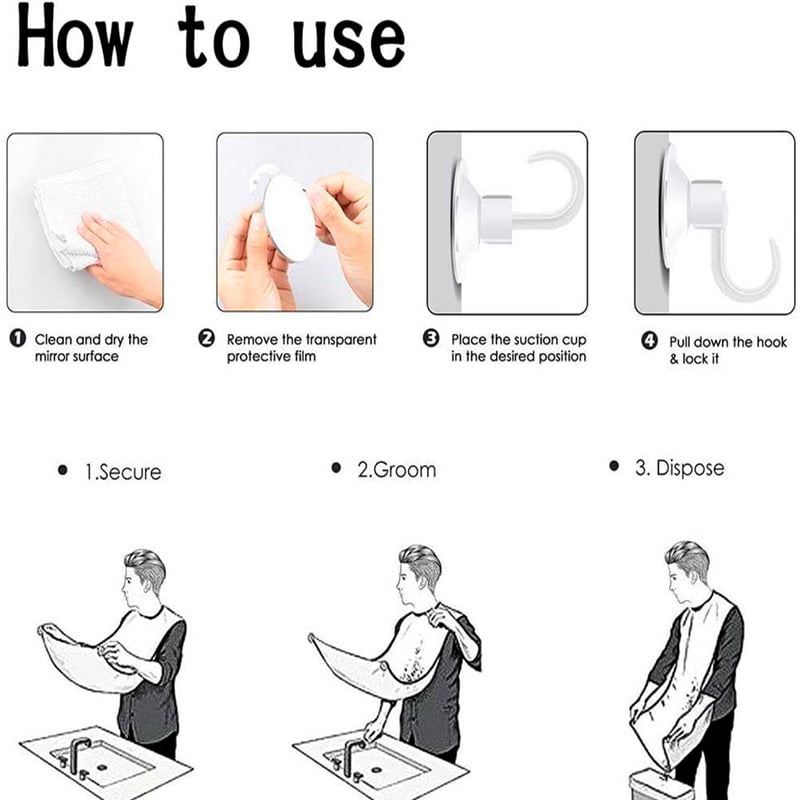 How to use

❶ Clean and dry the mirror surface

❷ Remove the transparent protective film

❸ Place the suction cup in the desired position

❹ Pull down the hook & lock it

• 1.Secure

• 2.Groom

• 3. Dispose